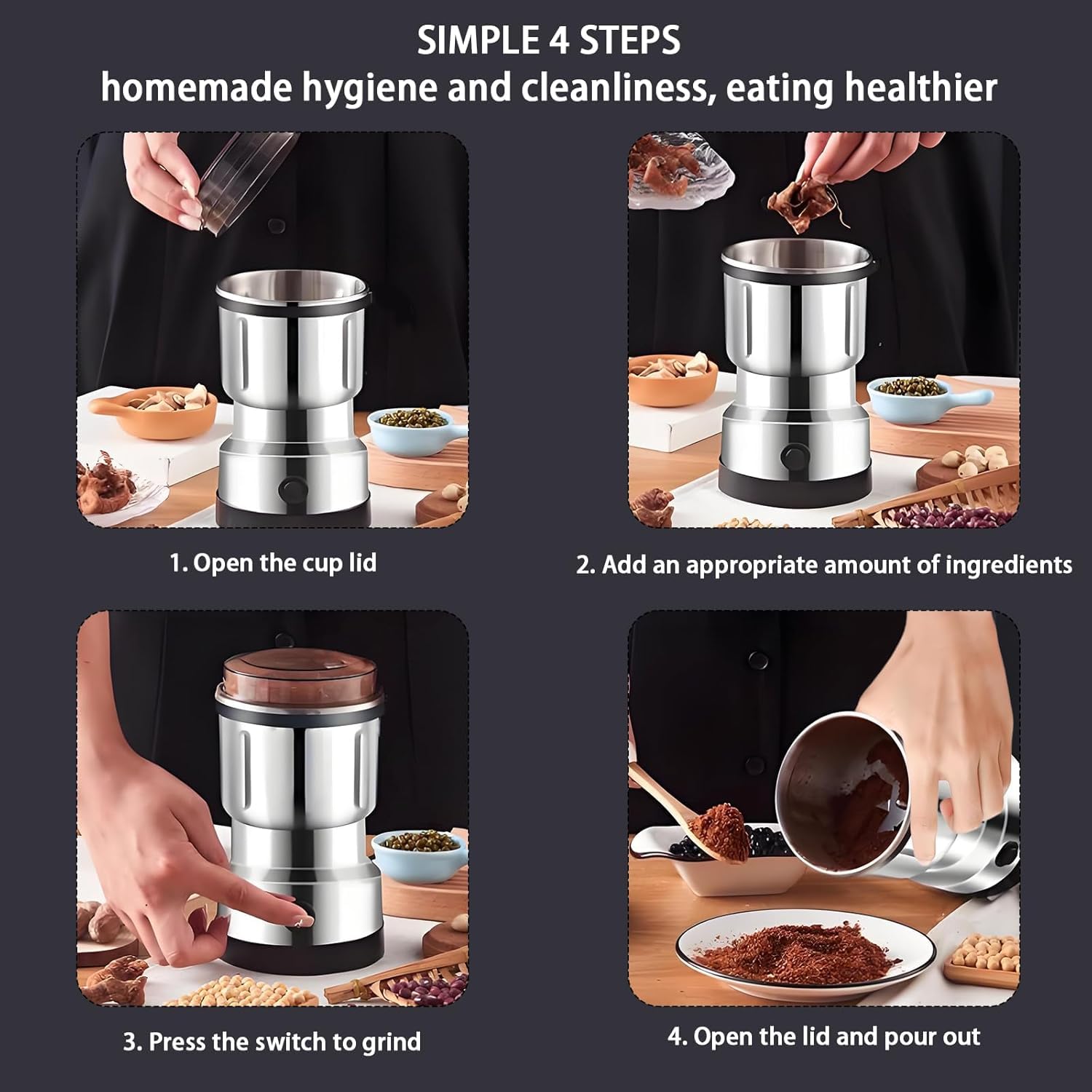 SIMPLE 4 STEPS
homemade hygiene and cleanliness, eating healthier

1. Open the cup lid

2. Add an appropriate amount of ingredients

3. Press the switch to grind

4. Open the lid and pour out