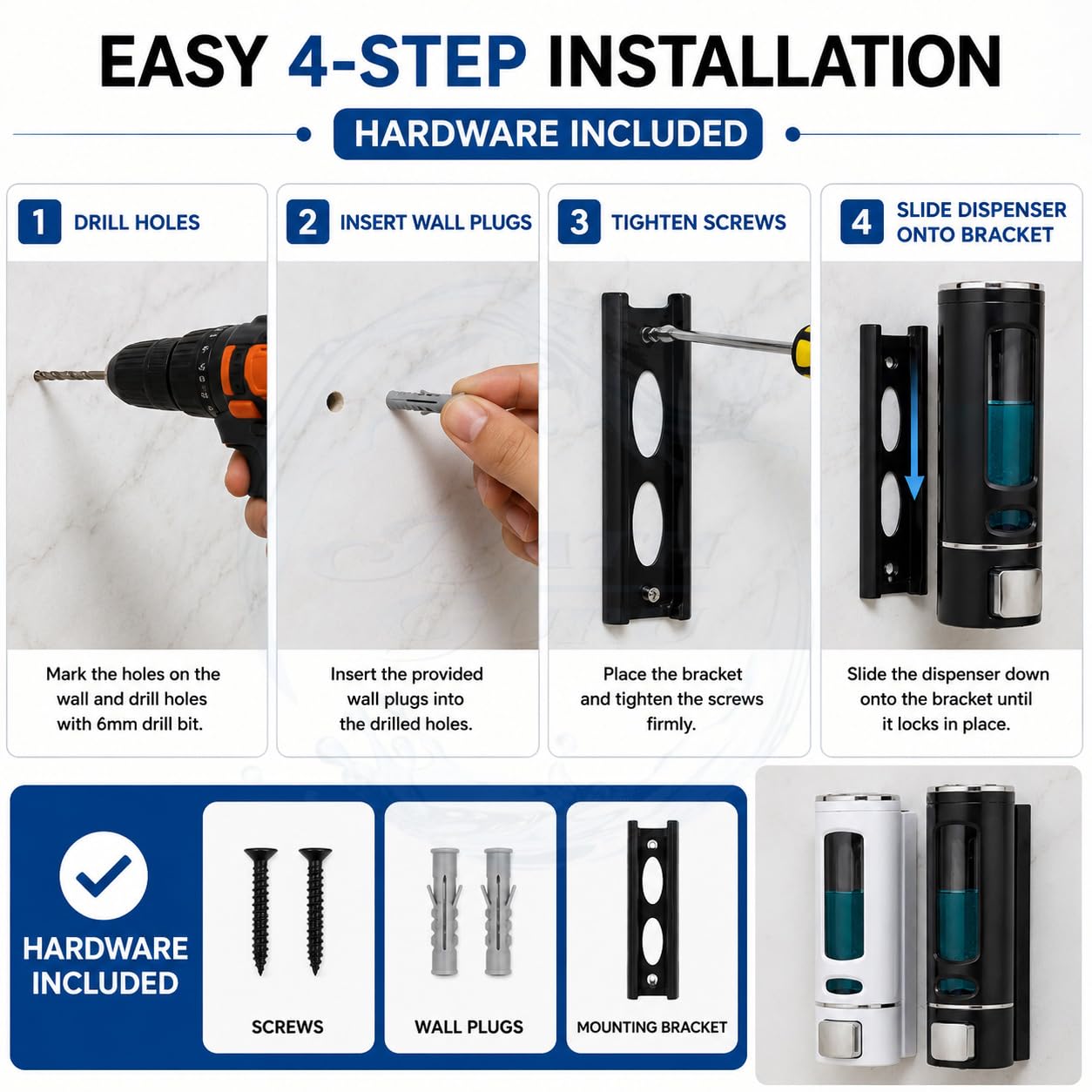 EASY 4-STEP INSTALLATION

HARDWARE INCLUDED

1 DRILL HOLES

Mark the holes on the wall and drill holes with 6mm drill bit.

2 INSERT WALL PLUGS

Insert the provided wall plugs into the drilled holes.

3 TIGHTEN SCREWS

Place the bracket and tighten the screws firmly.

4 SLIDE DISPENSER ONTO BRACKET

Slide the dispenser down onto the bracket until it locks in place.

HARDWARE INCLUDED

SCREWS

WALL PLUGS

MOUNTING BRACKET